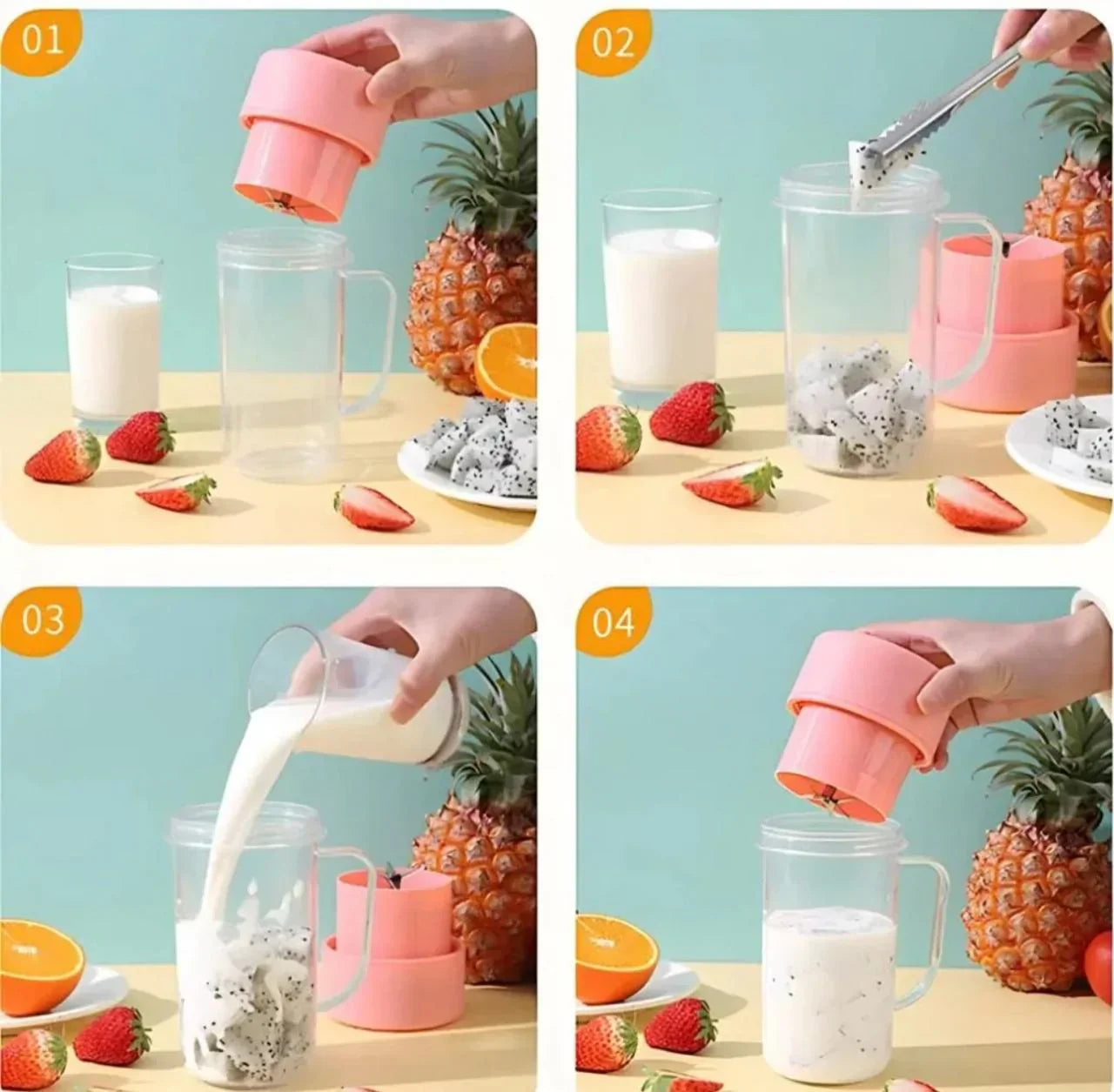 01

02

03

04